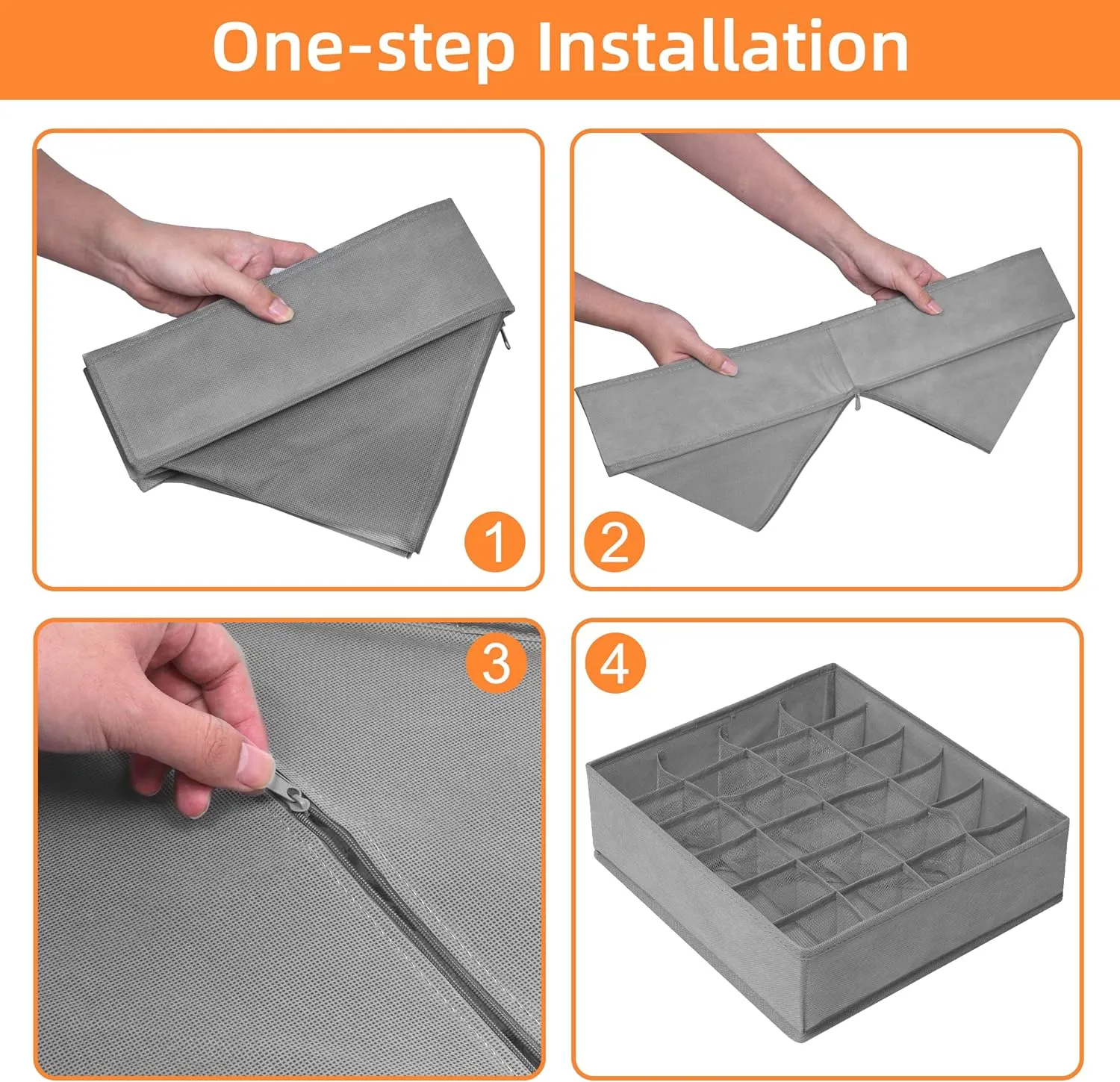 One-step Installation

1

2

3

4