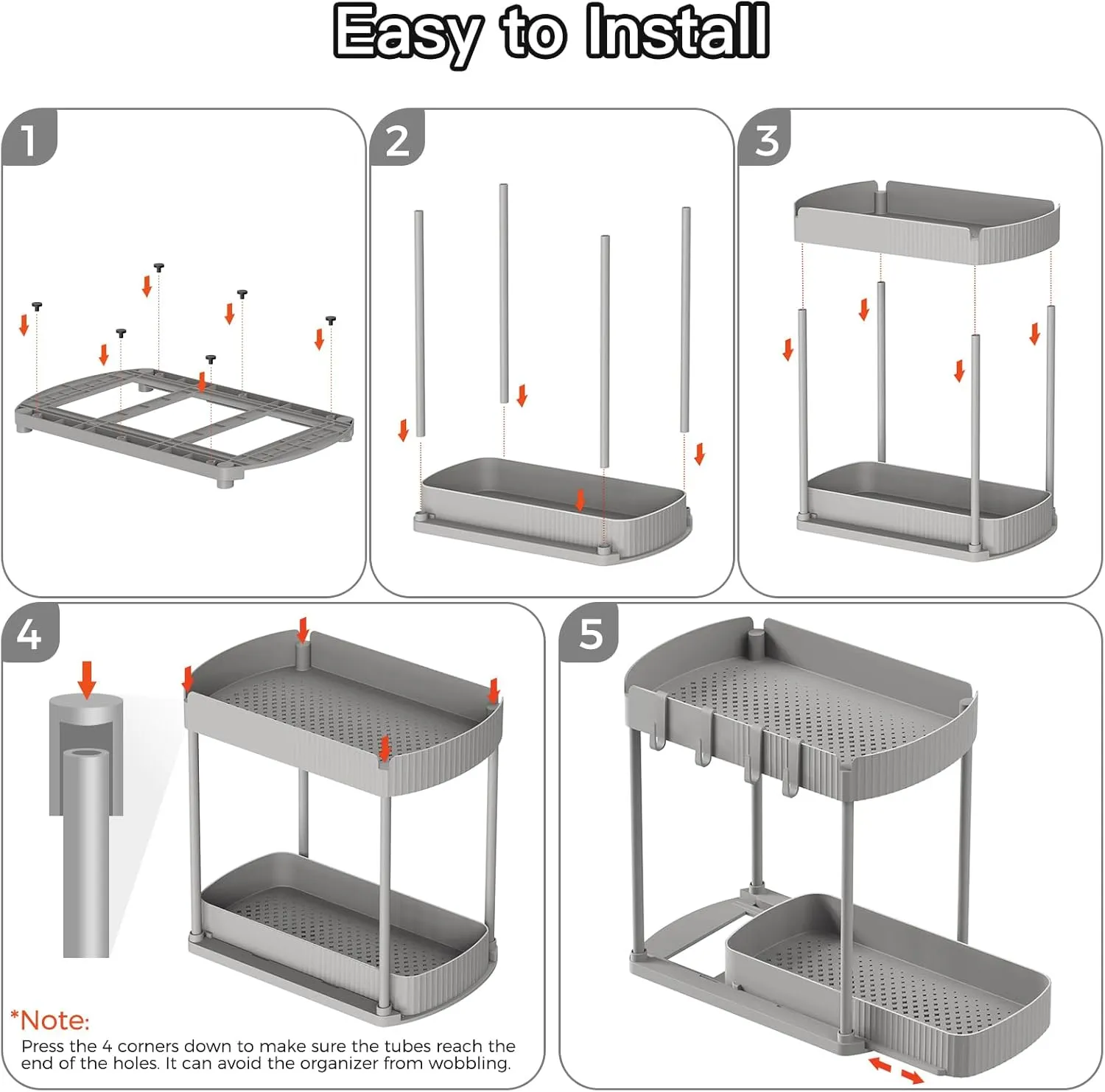 Easy to Install

1

2

3

4

*Note:
Press the 4 corners down to make sure the tubes reach the end of the holes. It can avoid the organizer from wobbling.

5